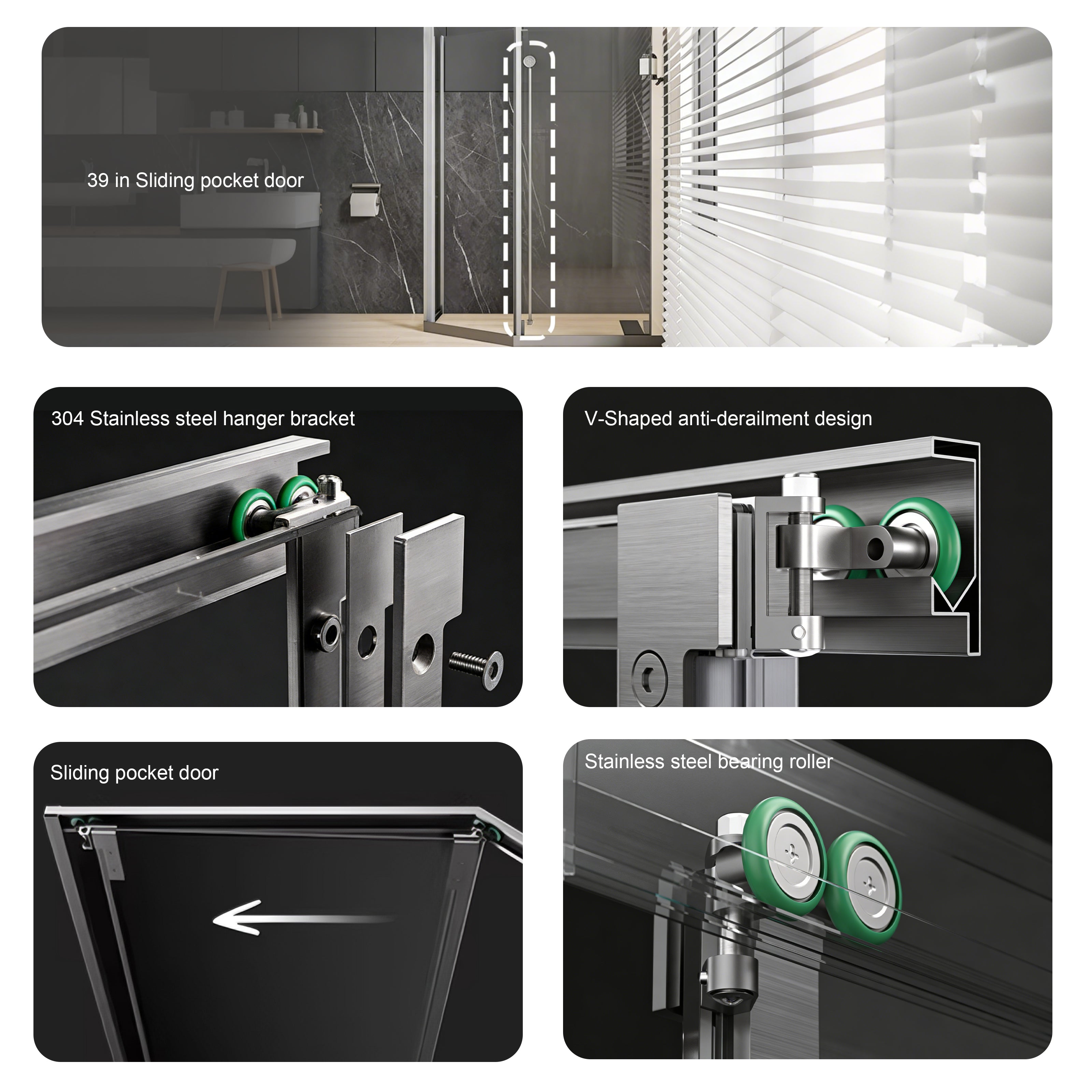 39 in Sliding pocket door

304 Stainless steel hanger bracket

V-Shaped anti-derailment design

Sliding pocket door

Stainless steel bearing roller