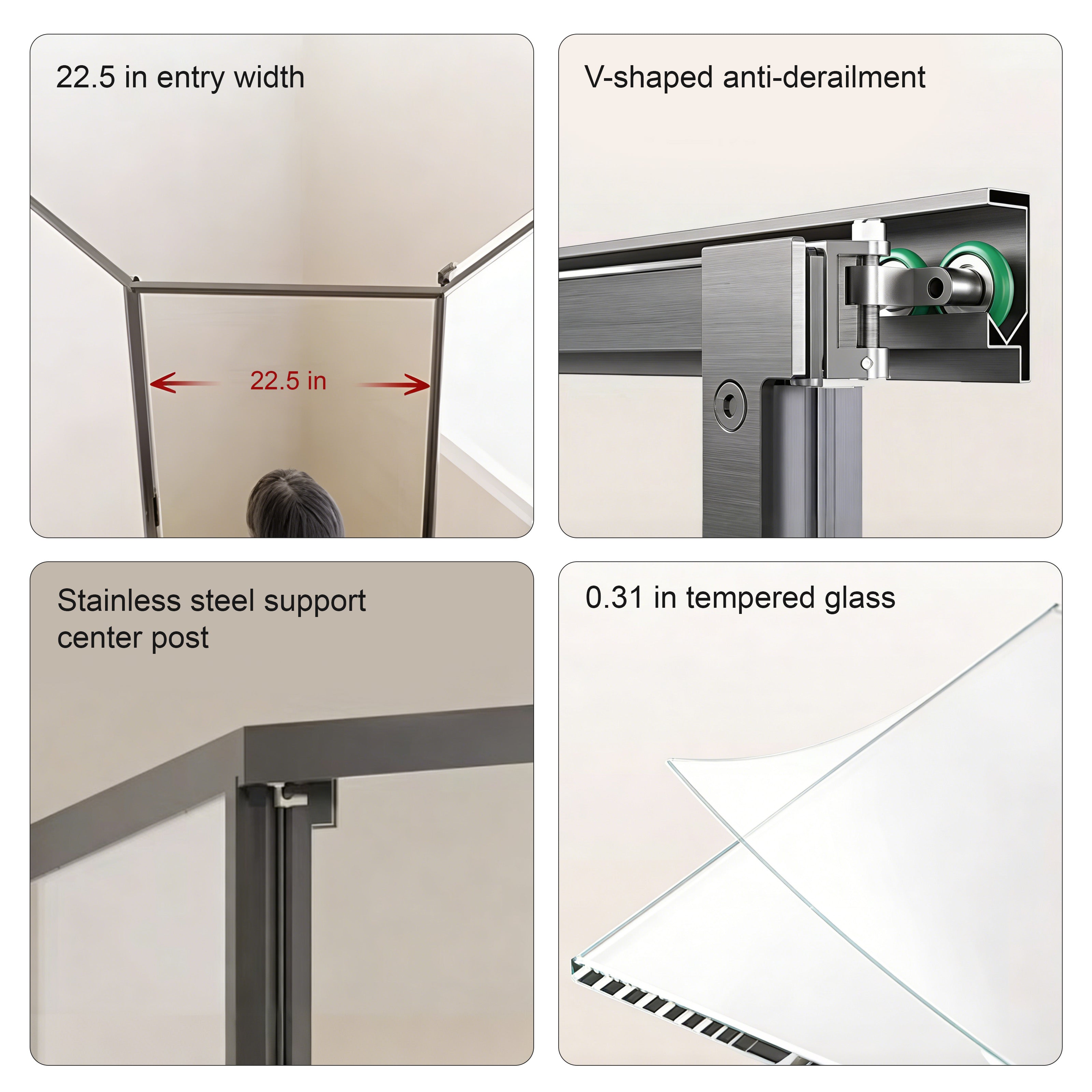 22.5 in entry width

22.5 in

V-shaped anti-derailment

Stainless steel support center post

0.31 in tempered glass