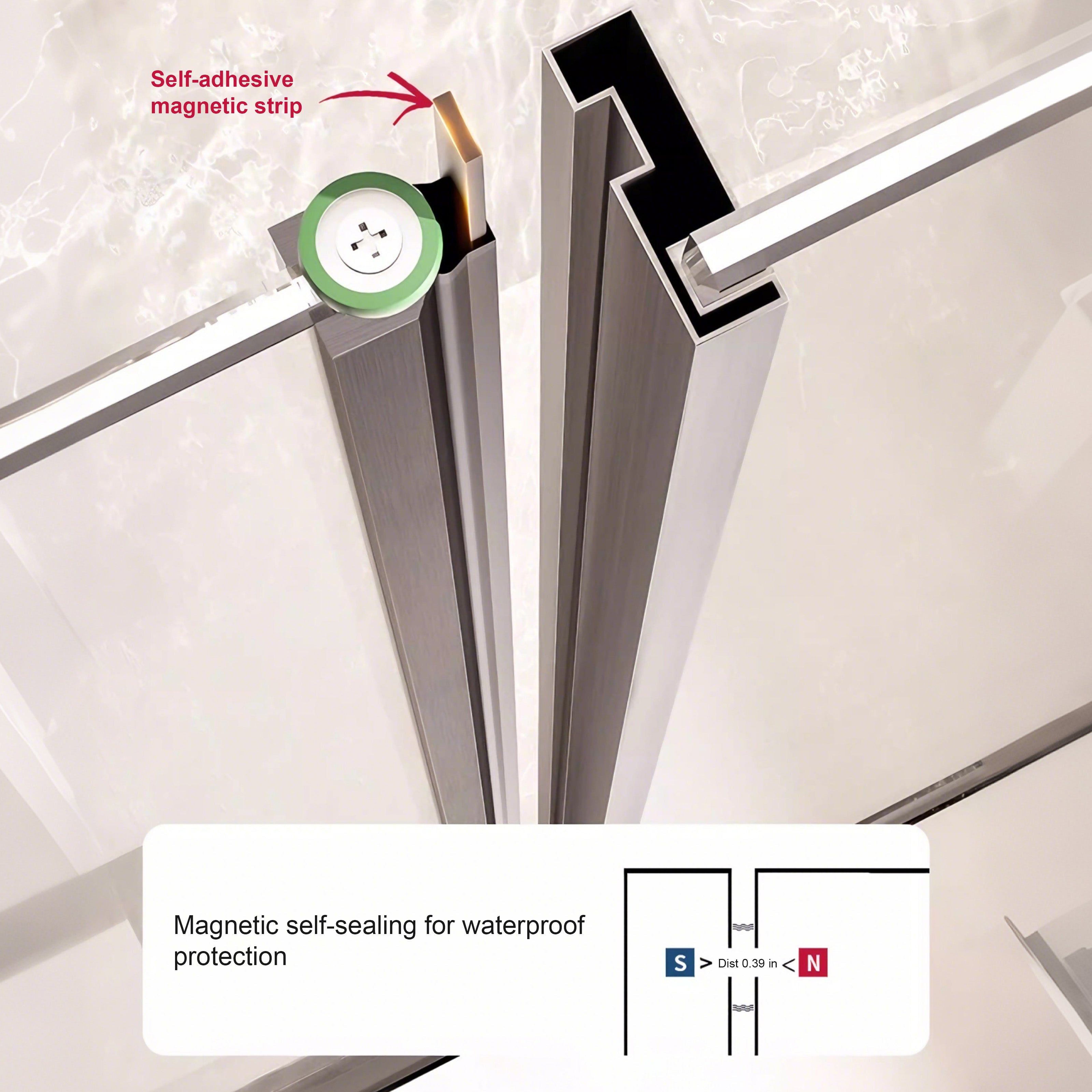 Self-adhesive magnetic strip

Magnetic self-sealing for waterproof protection

S > Dist 0.39 in < N