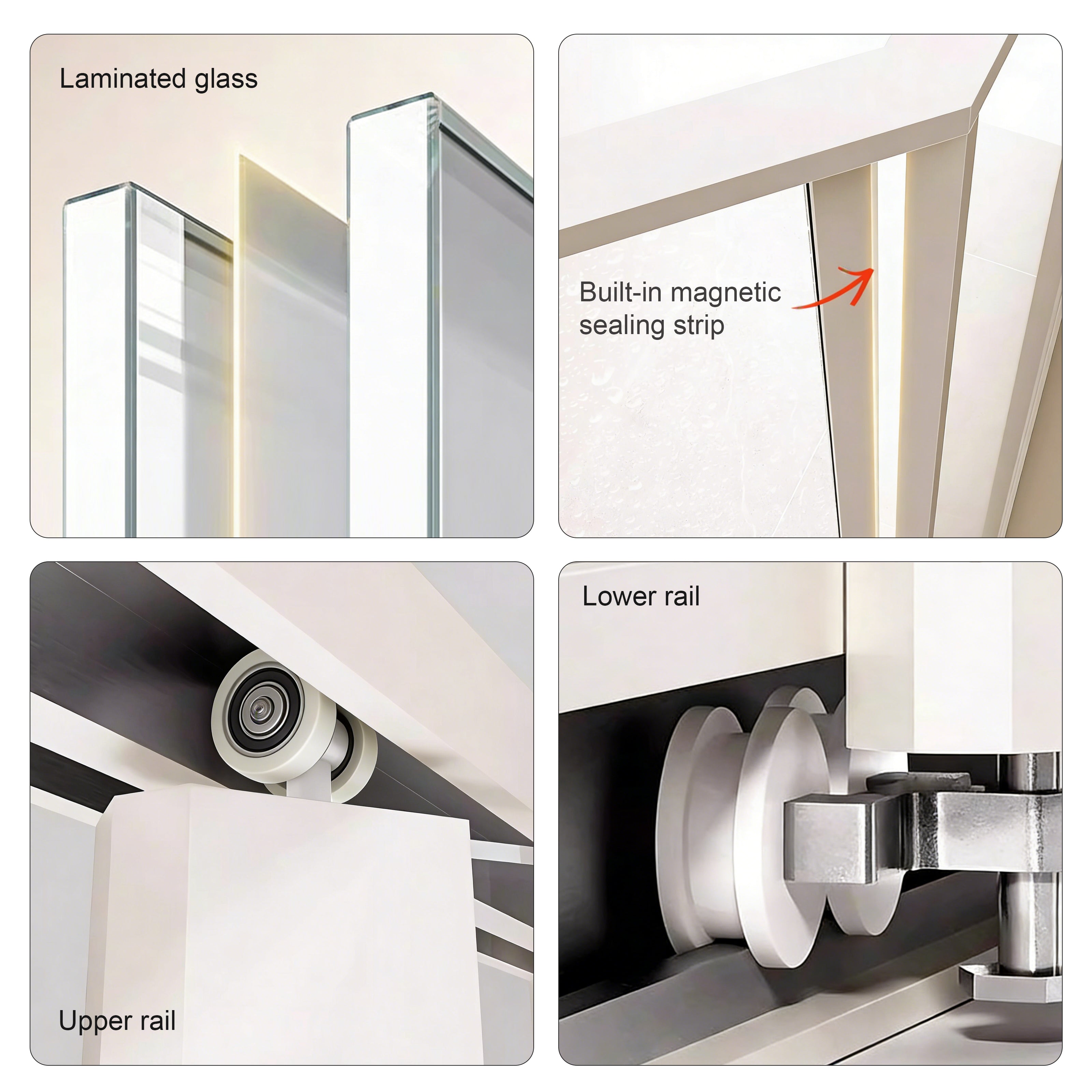 Laminated glass

Built-in magnetic sealing strip

Upper rail

Lower rail