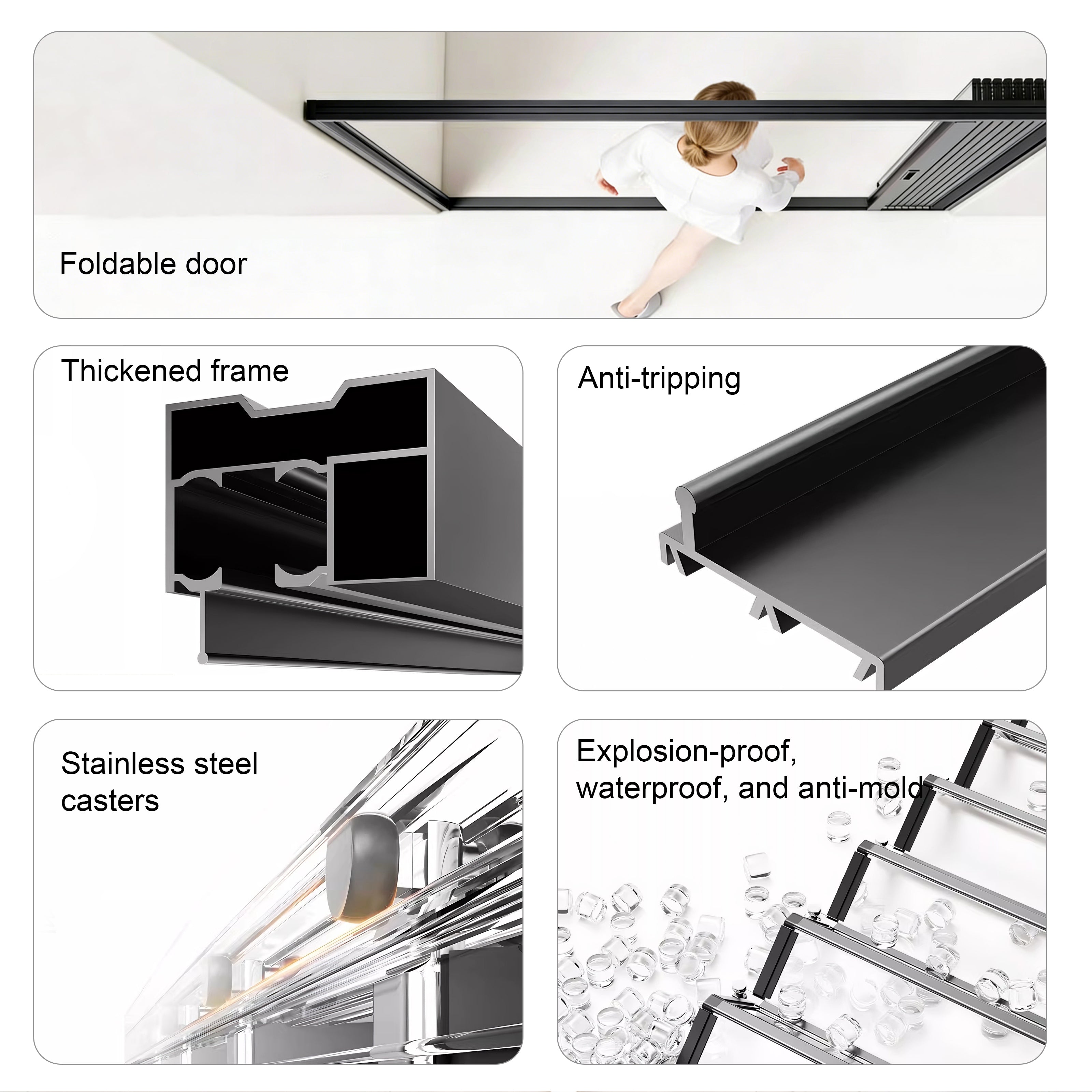 Foldable door

Thickened frame

Anti-tripping

Stainless steel casters

Explosion-proof, waterproof, and anti-mold